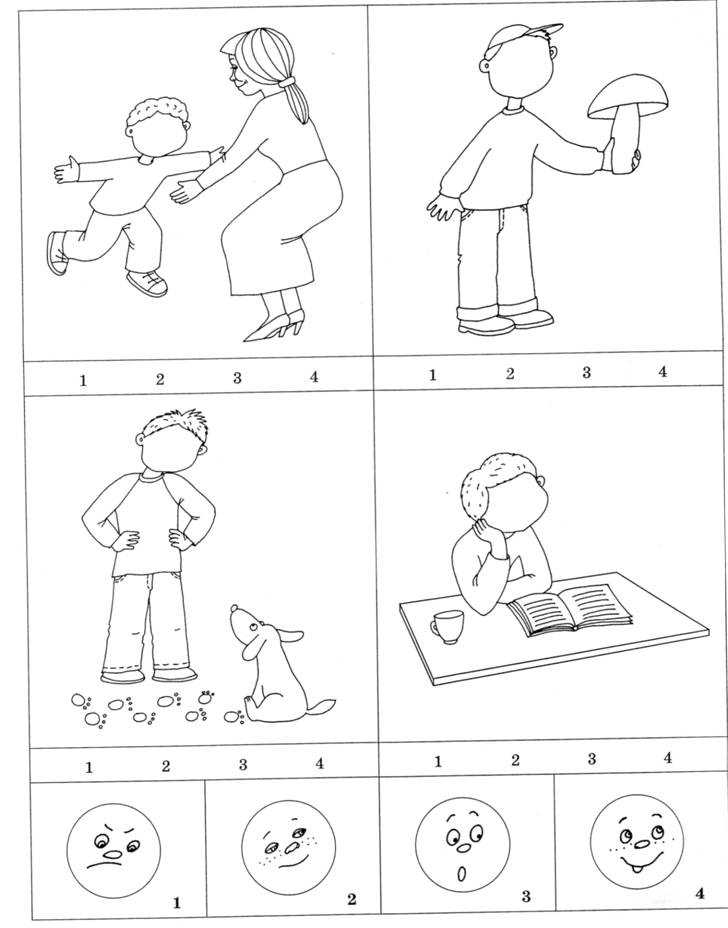 1 2 3 4

1 2 3 4

1 2 3 4

1 2 3 4

1

2

3

4